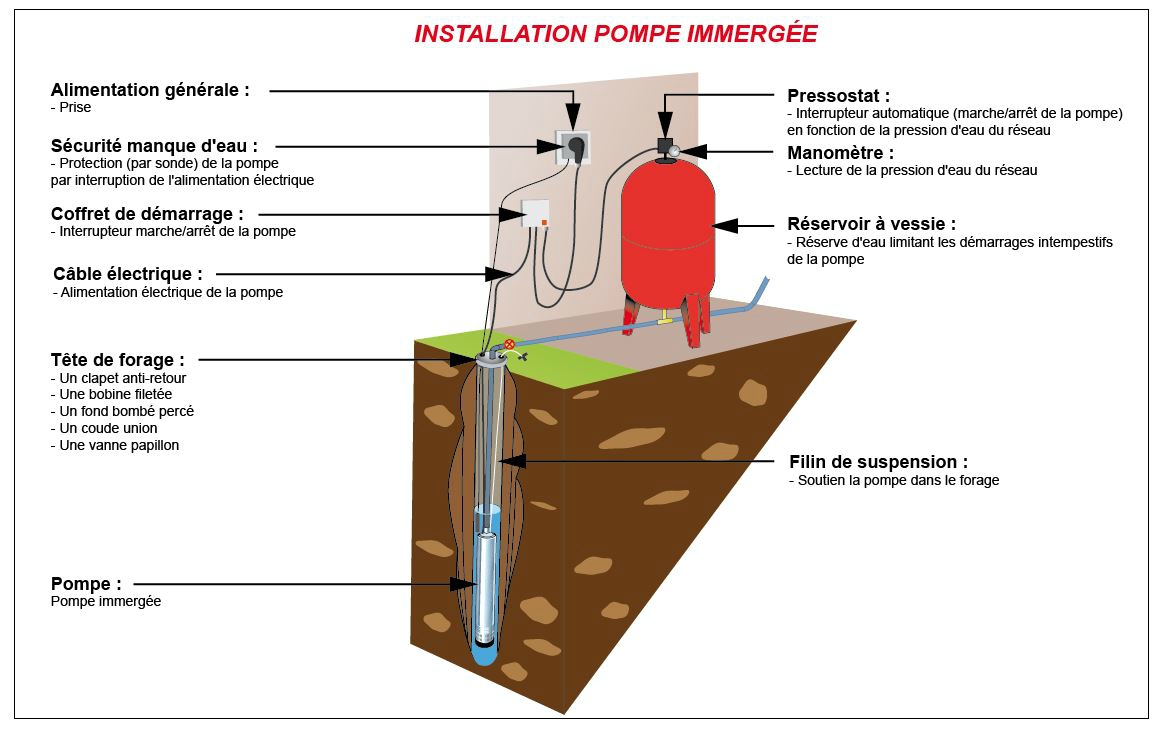 INSTALLATION POMPE IMMERGÉE

Alimentation générale :
- Prise

Sécurité manque d'eau :
- Protection (par sonde) de la pompe par interruption de l'alimentation électrique

Coffret de démarrage :
- Interrupteur marche/arrêt de la pompe

Câble électrique :
- Alimentation électrique de la pompe

Tête de forage :
- Un clapet anti-retour
- Une bobine filetée
- Un fond bombé percé
- Un coude union
- Une vanne papillon

Pompe :
Pompe immergée

Pressostat :
- Interrupteur automatique (marche/arrêt de la pompe) en fonction de la pression d'eau du réseau

Manomètre :
- Lecture de la pression d'eau du réseau

Réservoir à vessie :
- Réserve d'eau limitant les démarrages intempestifs de la pompe

Filin de suspension :
- Soutien la pompe dans le forage