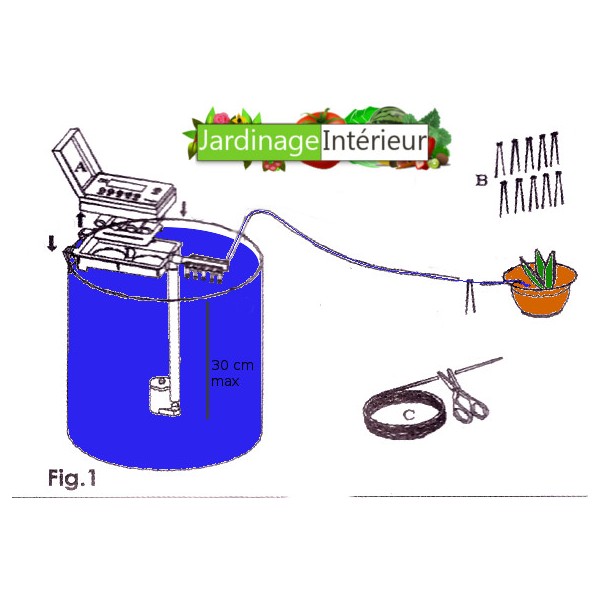 JardinageIntérieur

A

B

30 cm
max

C

Fig.1