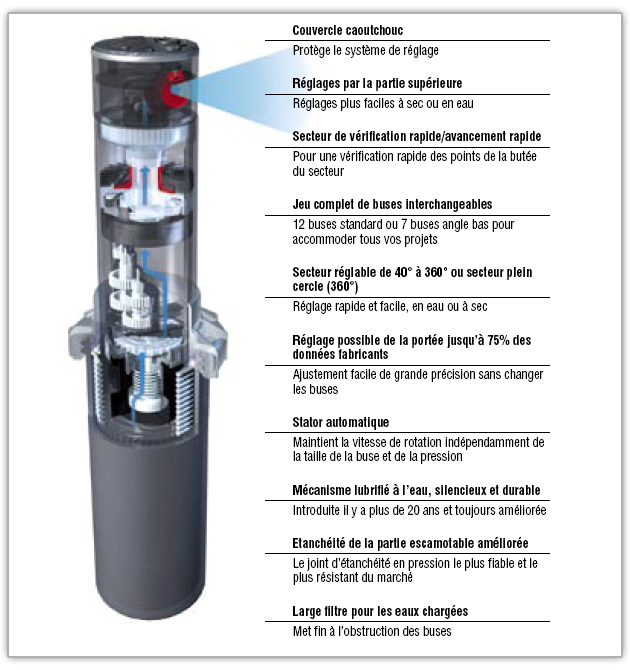 Couvercle caoutchouc

Protège le système de réglage

Réglages par la partie supérieure

Réglages plus faciles à sec ou en eau

Secteur de vérification rapide/avancement rapide

Pour une vérification rapide des points de la butée du secteur

Jeu complet de buses interchangeables

12 buses standard ou 7 buses angle bas pour accommoder tous vos projets

Secteur réglable de 40° à 360° ou secteur plein cercle (360°)

Réglage rapide et facile, en eau ou à sec

Réglage possible de la portée jusqu'à 75% des données fabricants

Ajustement facile de grande précision sans changer les buses

Stator automatique

Maintient la vitesse de rotation indépendamment de la taille de la buse et de la pression

Mécanisme lubrifié à l'eau, silencieux et durable

Introduite il y a plus de 20 ans et toujours améliorée

Etanchéité de la partie escamotable améliorée

Le joint d'étanchéité en pression le plus fiable et le plus résistant du marché

Large filtre pour les eaux chargées

Met fin à l'obstruction des buses