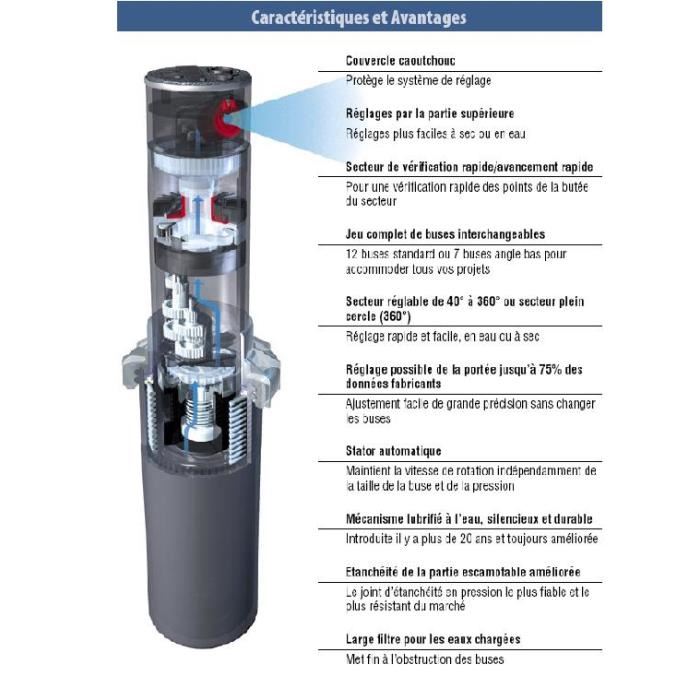 Caractéristiques et Avantages

Couvercle caoutchouc

Protège le système de réglage

Réglages par la partie supérieure

Réglages plus faciles à sec ou en eau

Secteur de vérification rapide/avancement rapide

Pour une vérification rapide des points de la butée du secteur

Jeu complet de buses interchangeables

12 buses standard ou 7 buses angle bas pour accommoder tous vos projets

Secteur réglable de 40° à 360° ou secteur plein cercle (360°)

Réglage rapide et facile, en eau ou à sec

Réglage possible de la portée jusqu'à 75% des données fabricants

Ajustement facile de grande précision sans changer les buses

Stator automatique

Maintient la vitesse de rotation indépendamment de la taille de la buse et de la pression

Mécanisme lubrifié à l'eau, silencieux et durable

Introduite il y a plus de 20 ans et toujours améliorée

Etanchéité de la partie escamotable améliorée

Le joint d'étanchéité en pression le plus fiable et le plus résistant du marché

Large filtre pour les eaux chargées

Met fin à l'obstruction des buses